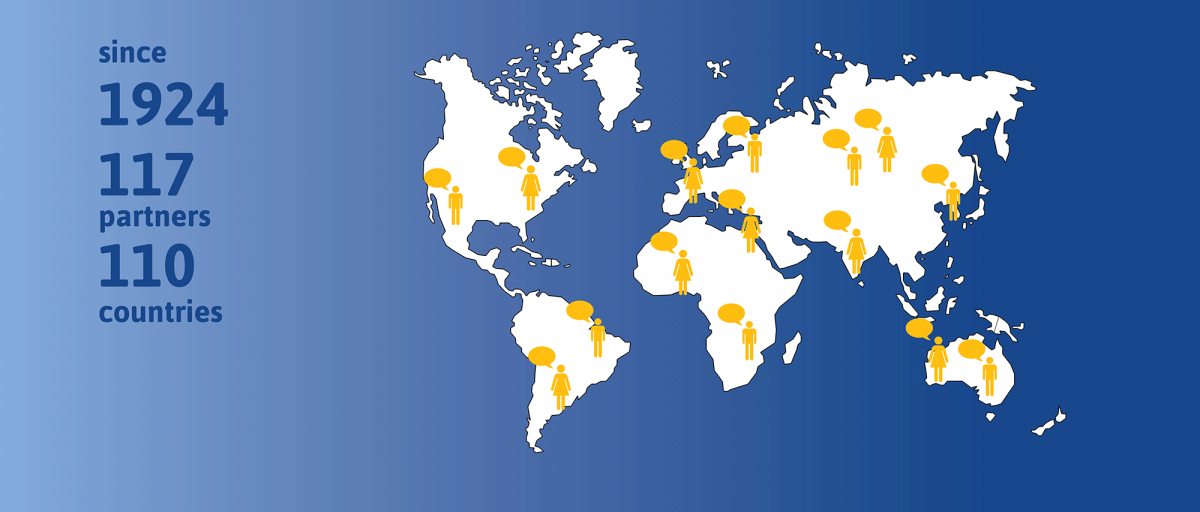 since
1924
117
partners
110
countries