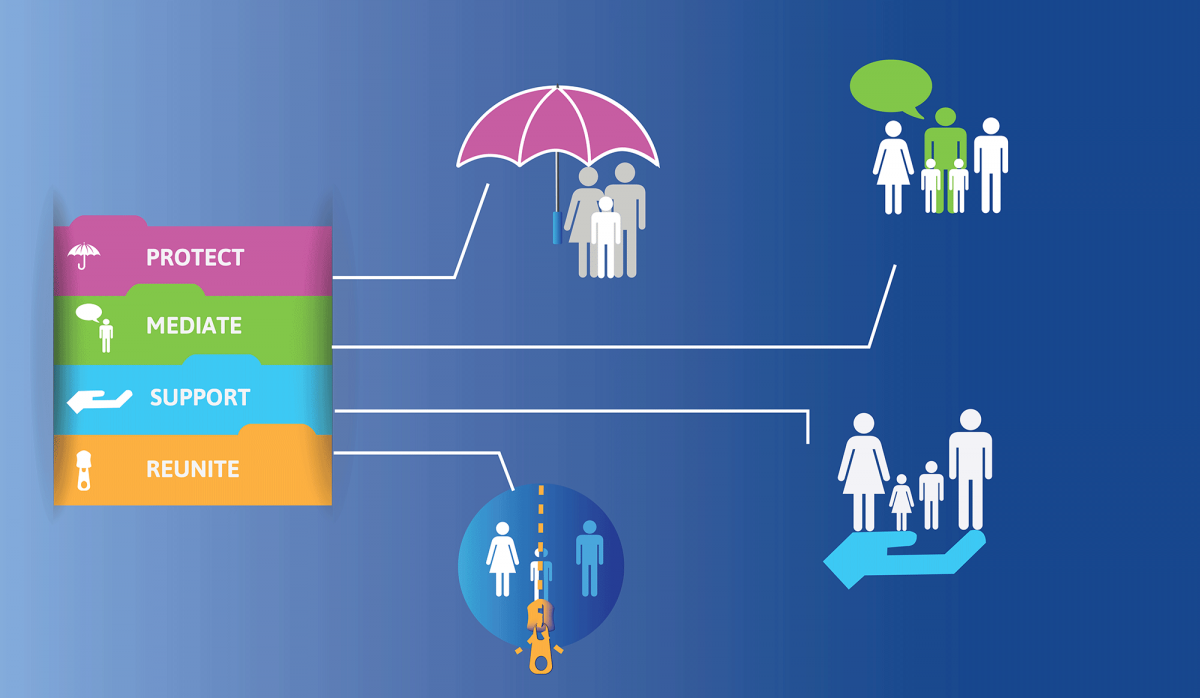 PROTECT

MEDIATE

SUPPORT

REUNITE